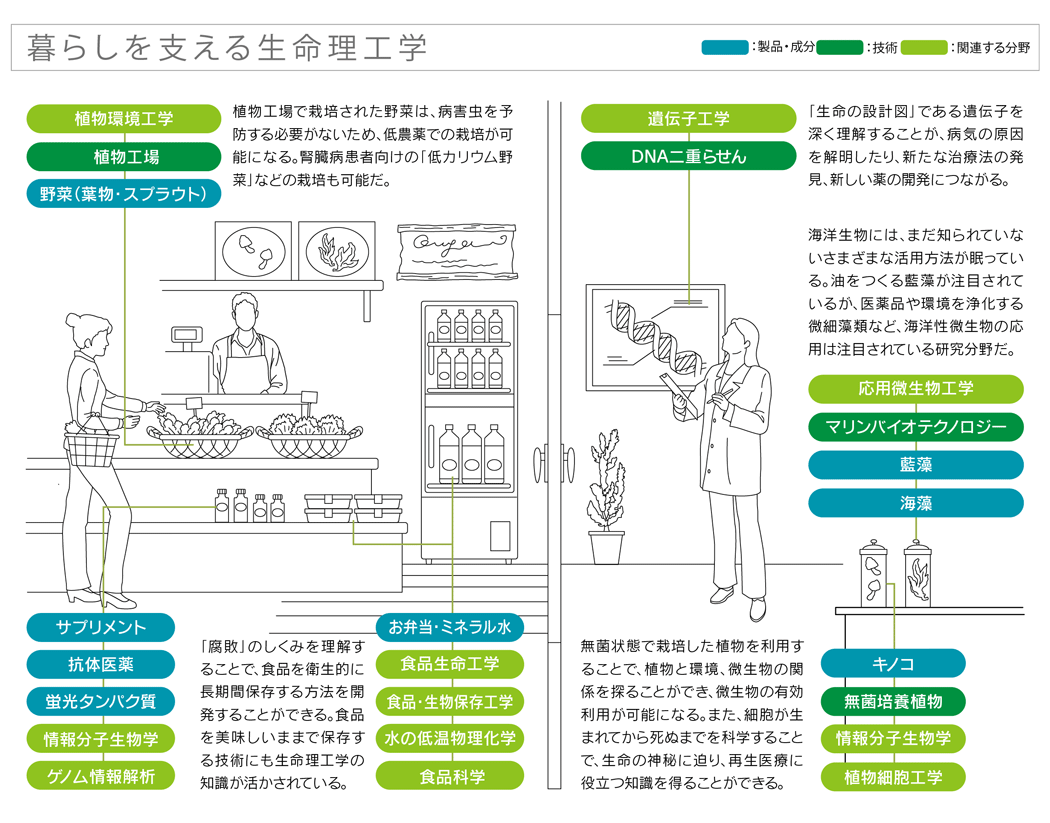 暮らしを支える生命理工学

：製品・成分　：技術　：関連する分野

植物環境工学

植物工場

野菜（葉物・スプラウト）

植物工場で栽培された野菜は、病害虫を予防する必要がないため、低農薬での栽培が可能になる。腎臓病患者向けの「低カリウム野菜」などの栽培も可能だ。

遺伝子工学

DNA二重らせん

「生命の設計図」である遺伝子を深く理解することが、病気の原因を解明したり、新たな治療法の発見、新しい薬の開発につながる。

海洋生物には、まだ知られていないさまざまな活用方法が眠っている。油をつくる藍藻が注目されているが、医薬品や環境を浄化する微細藻類など、海洋性微生物の応用は注目されている研究分野だ。

応用微生物工学

マリンバイオテクノロジー

藍藻

海藻

サプリメント

抗体医薬

蛍光タンパク質

情報分子生物学

ゲノム情報解析

「腐敗」のしくみを理解することで、食品を衛生的に長期間保存する方法を開発することができる。食品を美味しいままで保存する技術にも生命理工学の知識が活かされている。

お弁当・ミネラル水

食品生命工学

食品・生物保存工学

水の低温物理化学

食品科学

無菌状態で栽培した植物を利用することで、植物と環境、微生物の関係を探ることができ、微生物の有効利用が可能になる。また、細胞が生まれてから死ぬまでを科学することで、生命の神秘に迫り、再生医療に役立つ知識を得ることができる。

キノコ

無菌培養植物

情報分子生物学

植物細胞工学